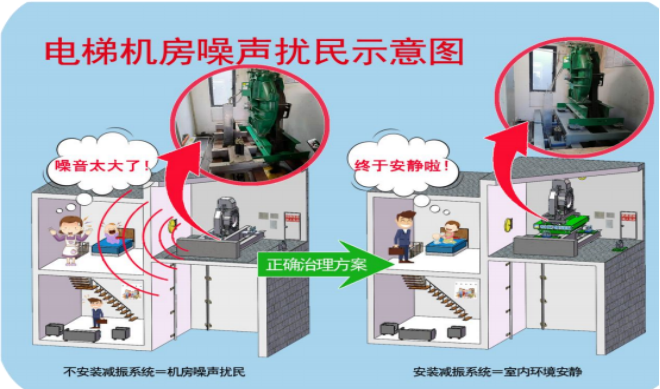 电梯机房噪声扰民示意图

噪音太大了！

终于安静啦！

正确治理方案

不安装减振系统＝机房噪声扰民

安装减振系统＝室内环境安静