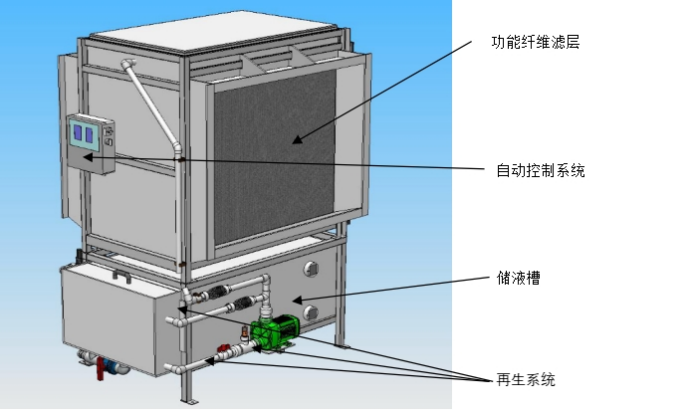 功能纤维滤层

自动控制系统

储液槽

再生系统